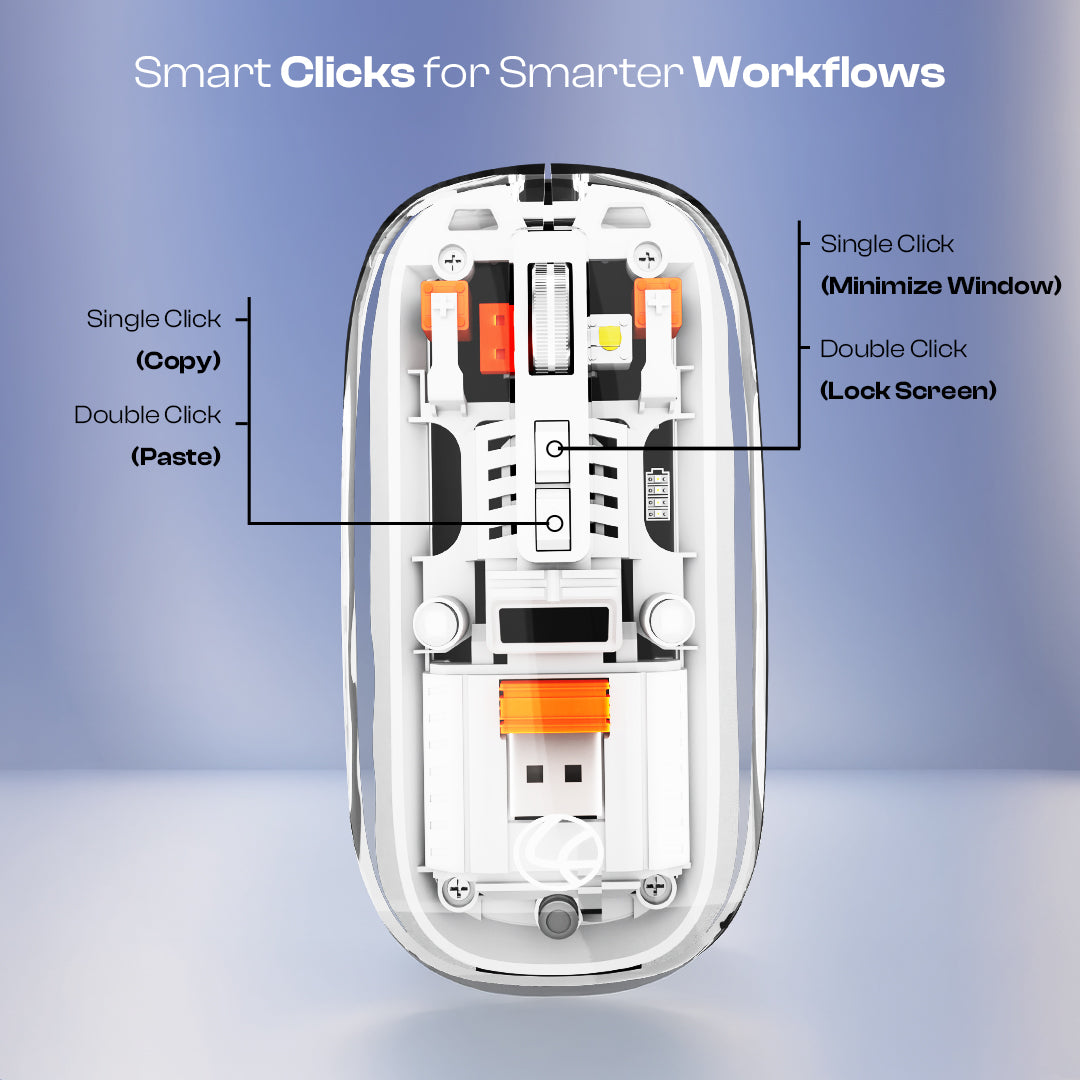 Smart Clicks for Smarter Workflows

Single Click
(Copy)
Double Click
(Paste)

Single Click
(Minimize Window)
Double Click
(Lock Screen)