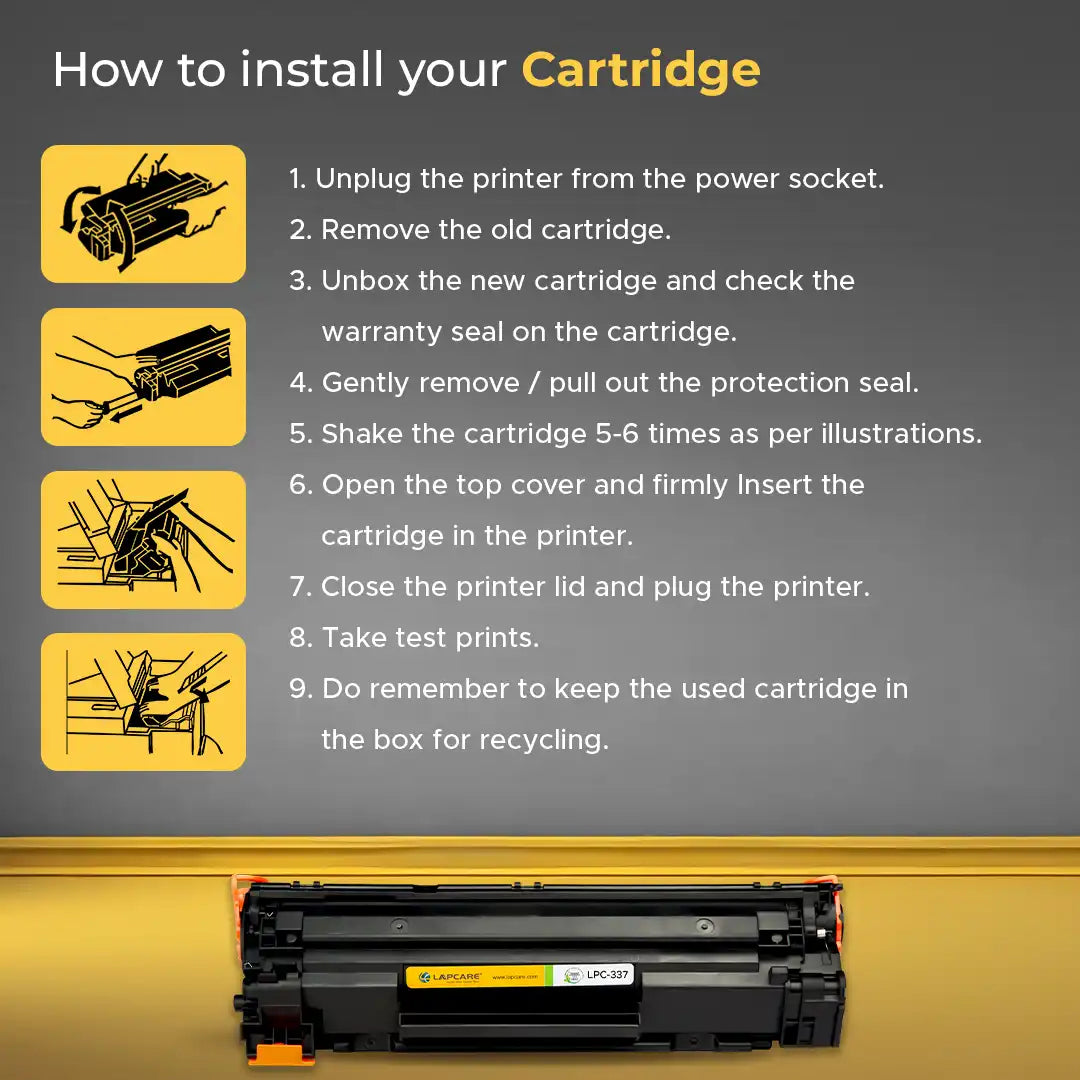 How to install your Cartridge

1. Unplug the printer from the power socket.
2. Remove the old cartridge.
3. Unbox the new cartridge and check the warranty seal on the cartridge.
4. Gently remove / pull out the protection seal.
5. Shake the cartridge 5-6 times as per illustrations.
6. Open the top cover and firmly Insert the cartridge in the printer.
7. Close the printer lid and plug the printer.
8. Take test prints.
9. Do remember to keep the used cartridge in the box for recycling.

LAPCARE
www.lapcare.com
LPC-337